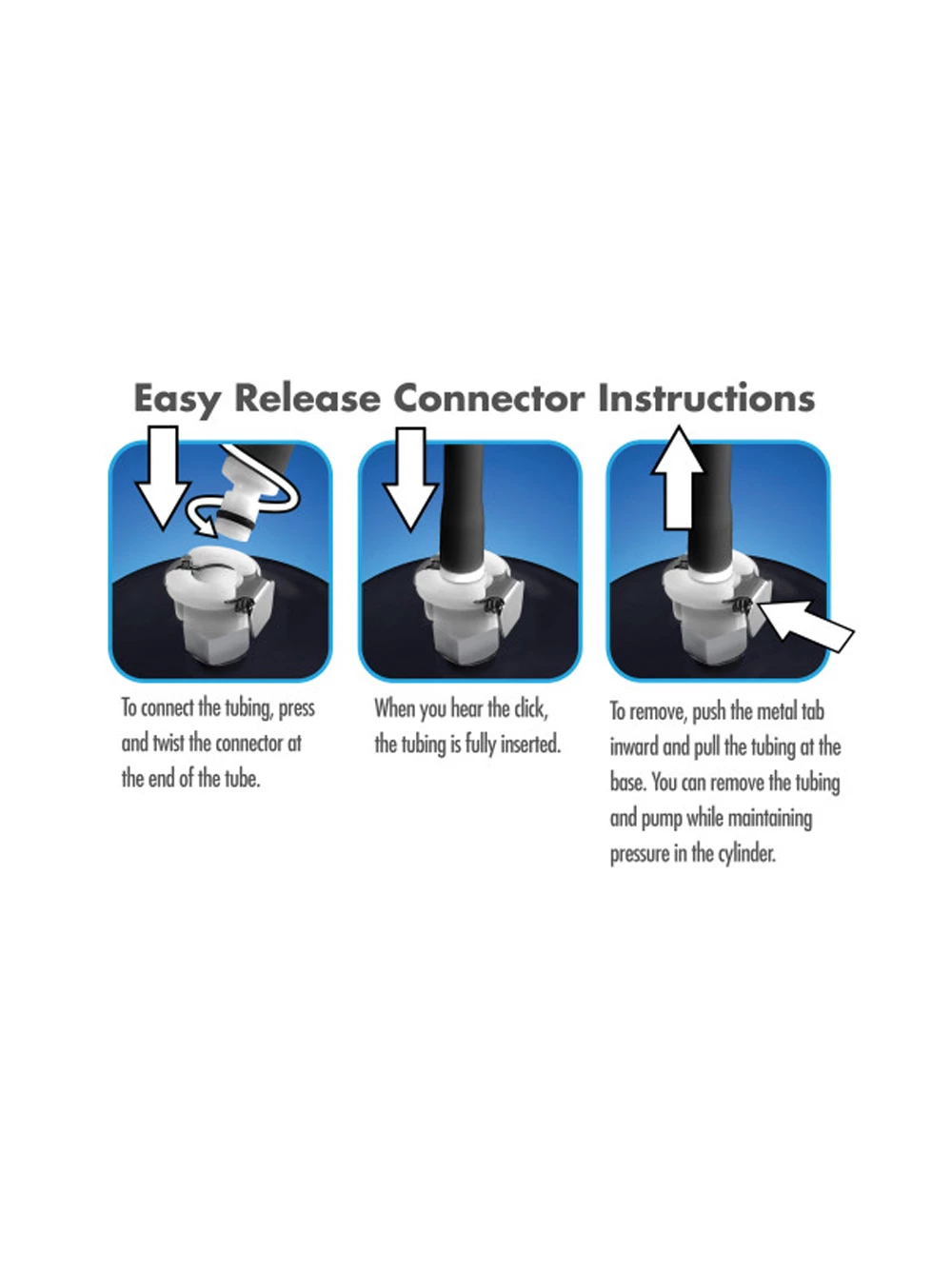 Easy Release Connector Instructions

To connect the tubing, press and twist the connector at the end of the tube.

When you hear the click, the tubing is fully inserted.

To remove, push the metal tab inward and pull the tubing at the base. You can remove the tubing and pump while maintaining pressure in the cylinder.